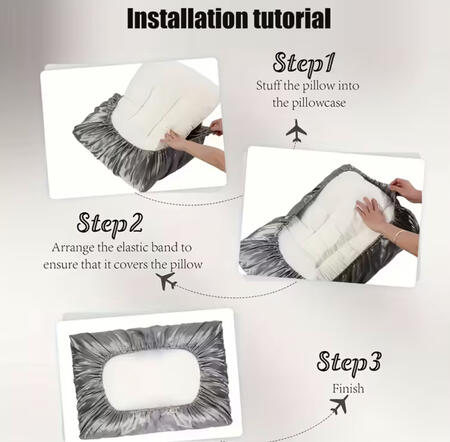 Installation tutorial

Step1
Stuff the pillow into the pillowcase

Step2
Arrange the elastic band to ensure that it covers the pillow

Step3
Finish